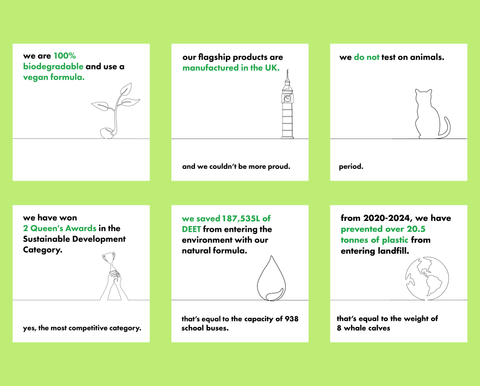 we are 100% biodegradable and use a vegan formula.

our flagship products are manufactured in the UK.

and we couldn't be more proud.

we do not test on animals.

period.

we have won 2 Queen's Awards in the Sustainable Development Category.

yes, the most competitive category.

we saved 187,535L of DEET from entering the environment with our natural formula.

that's equal to the capacity of 938 school buses.

from 2020-2024, we have prevented over 20.5 tonnes of plastic from entering landfill.

that's equal to the weight of 8 whale calves